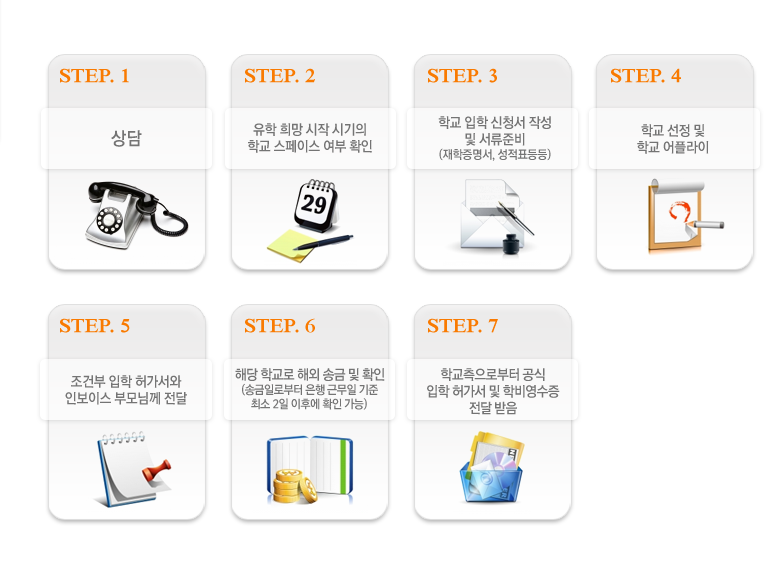 STEP. 1

상담

STEP. 2

유학 희망 시작 시기의 학교 스페이스 여부 확인

29

STEP. 3

학교 입학 신청서 작성 및 서류준비 (재학증명서, 성적표등등)

STEP. 4

학교 선정 및 학교 어플라이

STEP. 5

조건부 입학 허가서와 인보이스 부모님께 전달

STEP. 6

해당 학교로 해외 송금 및 확인 (송금일로부터 은행 근무일 기준 최소 2일 이후에 확인 가능)

STEP. 7

학교측으로부터 공식 입학 허가서 및 학비영수증 전달 받음